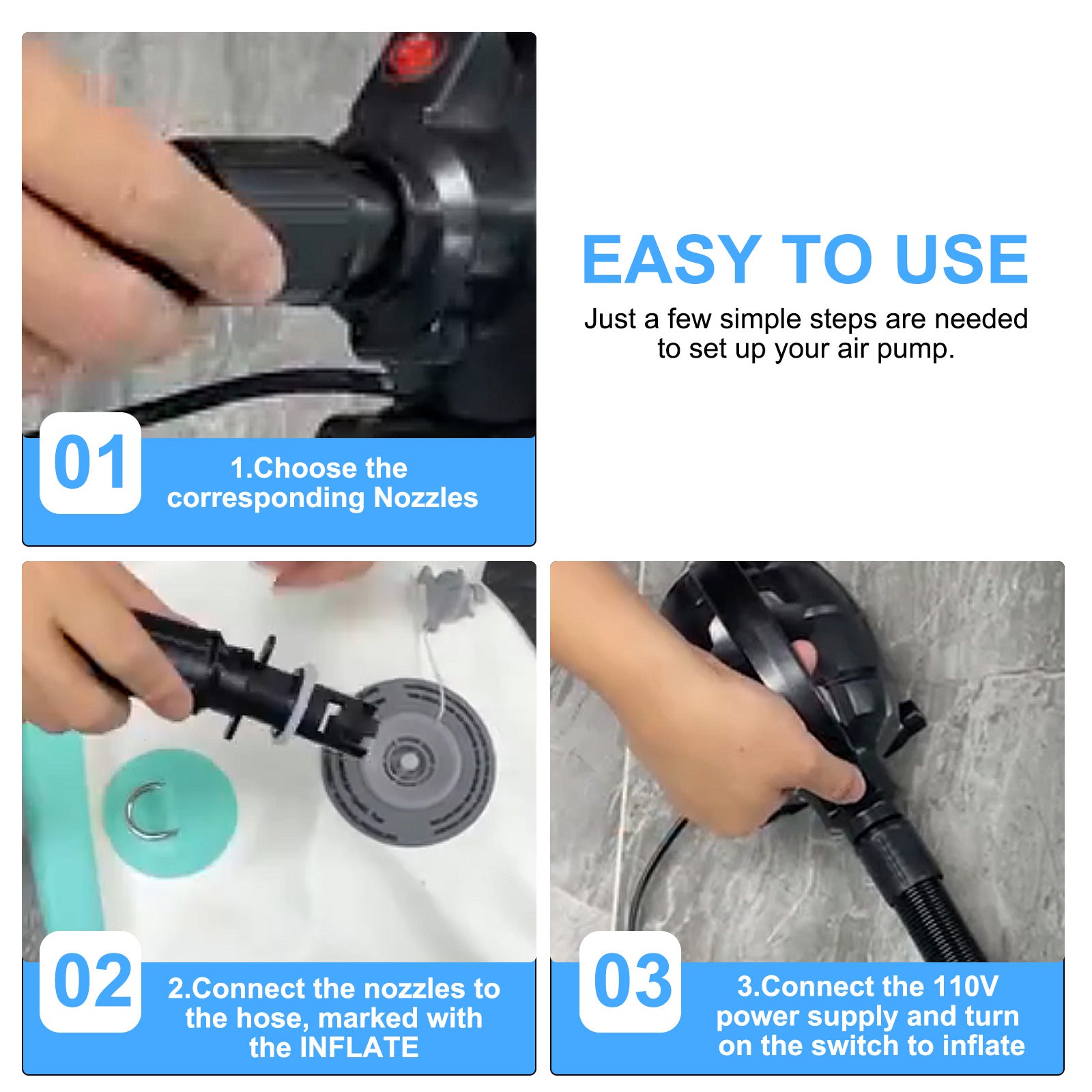 EASY TO USE

Just a few simple steps are needed to set up your air pump.

01

1.Choose the corresponding Nozzles

02

2.Connect the nozzles to the hose, marked with the INFLATE

03

3.Connect the 110V power supply and turn on the switch to inflate