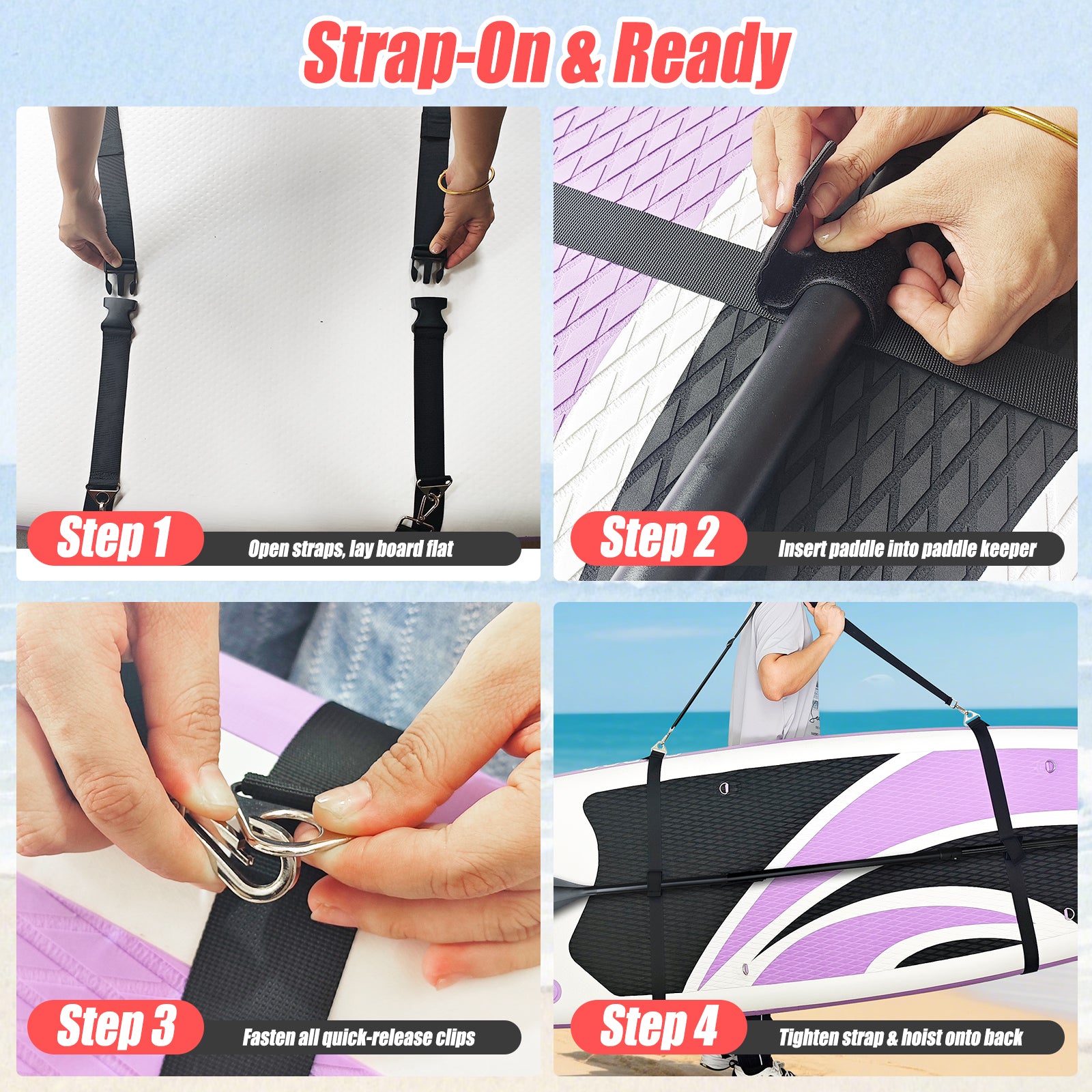 Strap-On & Ready

Step 1
Open straps, lay board flat

Step 2
Insert paddle into paddle keeper

Step 3
Fasten all quick-release clips

Step 4
Tighten strap & hoist onto back