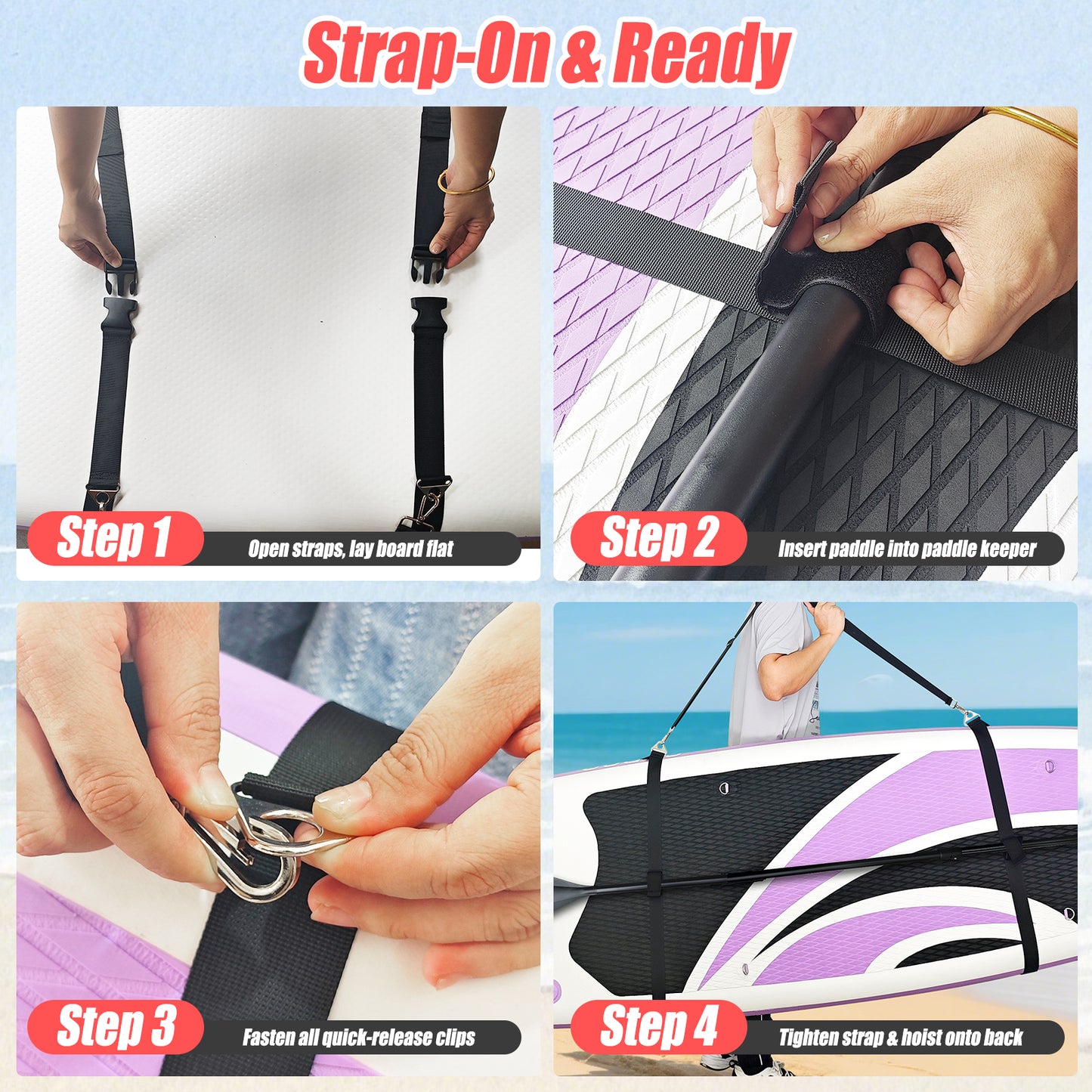 Strap-On & Ready

Step 1
Open straps, lay board flat

Step 2
Insert paddle into paddle keeper

Step 3
Fasten all quick-release clips

Step 4
Tighten strap & hoist onto back