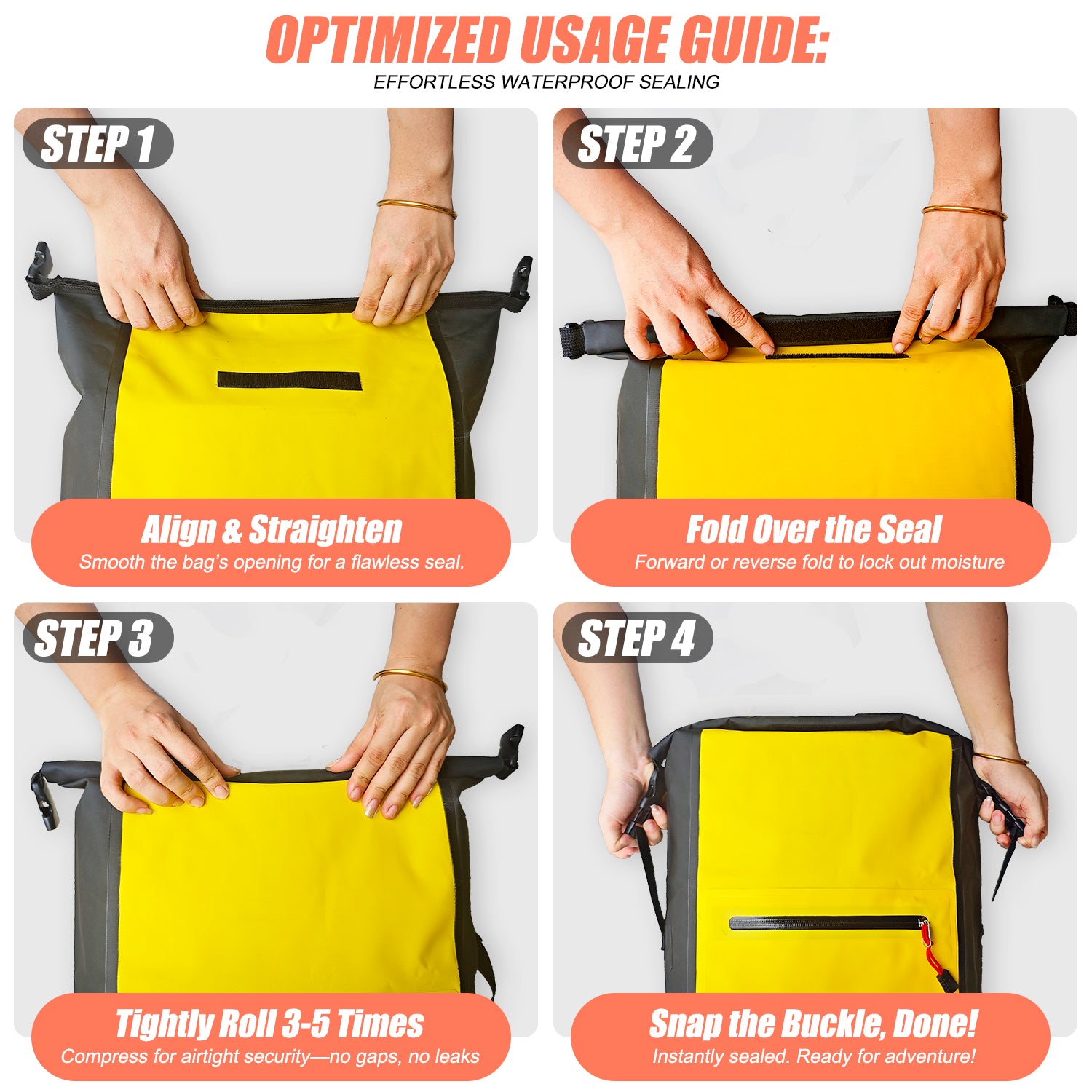 OPTIMIZED USAGE GUIDE:
EFFORTLESS WATERPROOF SEALING

STEP 1

Align & Straighten
Smooth the bag's opening for a flawless seal.

STEP 2

Fold Over the Seal
Forward or reverse fold to lock out moisture

STEP 3

Tightly Roll 3-5 Times
Compress for airtight security—no gaps, no leaks

STEP 4

Snap the Buckle, Done!
Instantly sealed. Ready for adventure!