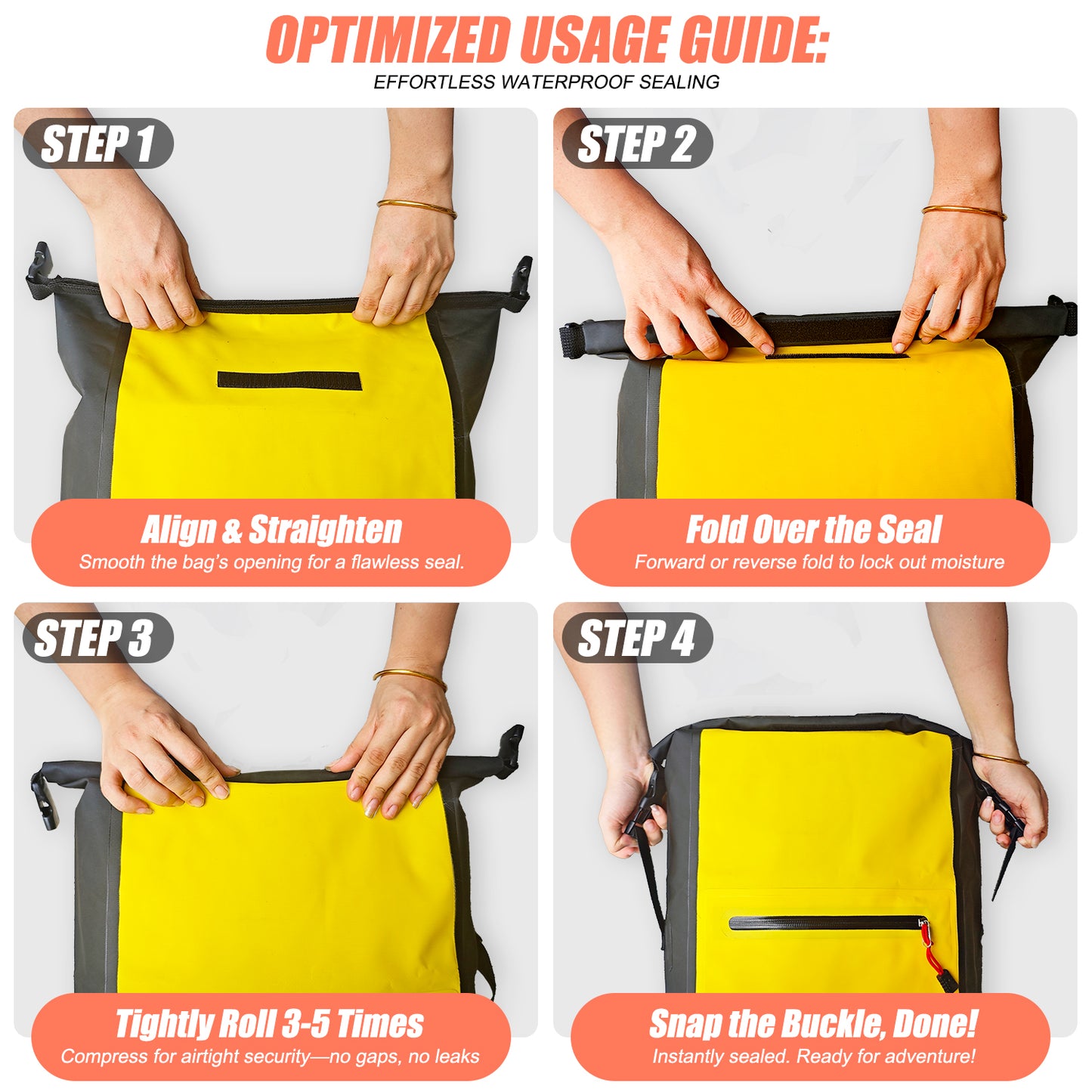 OPTIMIZED USAGE GUIDE:
EFFORTLESS WATERPROOF SEALING

STEP 1
Align & Straighten
Smooth the bag's opening for a flawless seal.

STEP 2
Fold Over the Seal
Forward or reverse fold to lock out moisture

STEP 3
Tightly Roll 3-5 Times
Compress for airtight security—no gaps, no leaks

STEP 4
Snap the Buckle, Done!
Instantly sealed. Ready for adventure!