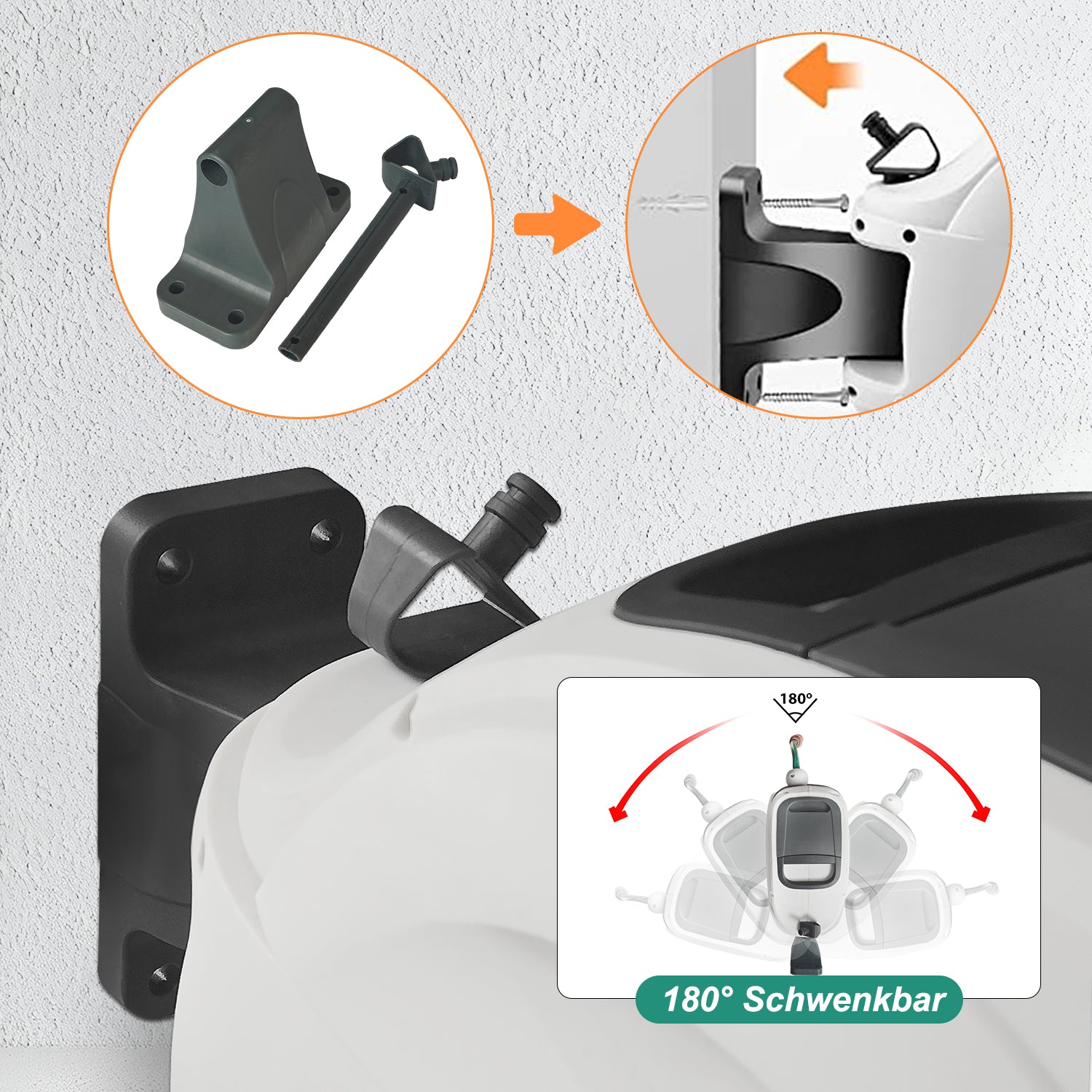 180°

180° Schwenkbar