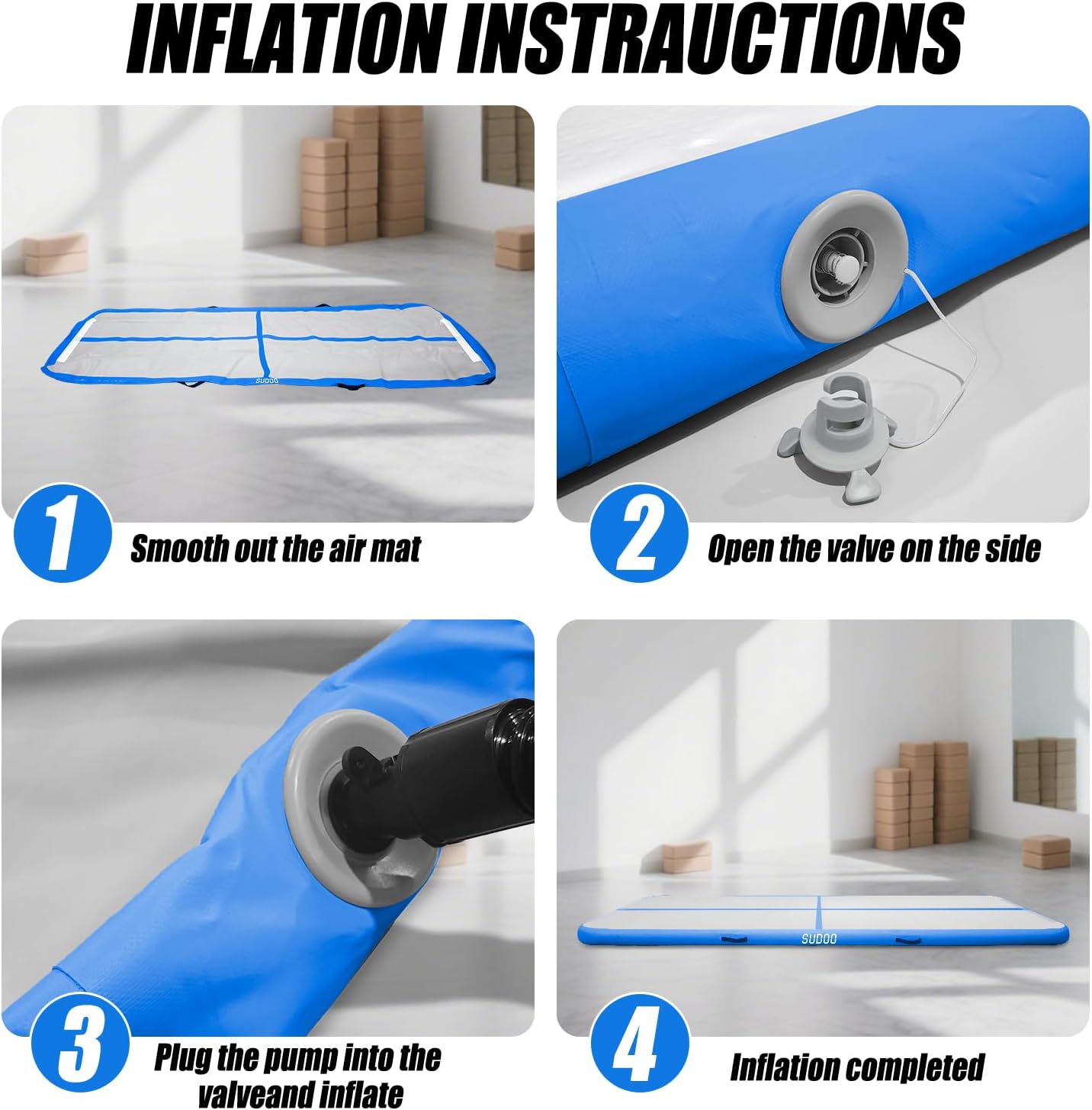 INFLATION INSTRAUCTIONS

SUDOO

1 Smooth out the air mat

2 Open the valve on the side

3 Plug the pump into the valveand inflate

SUDOO

4 Inflation completed