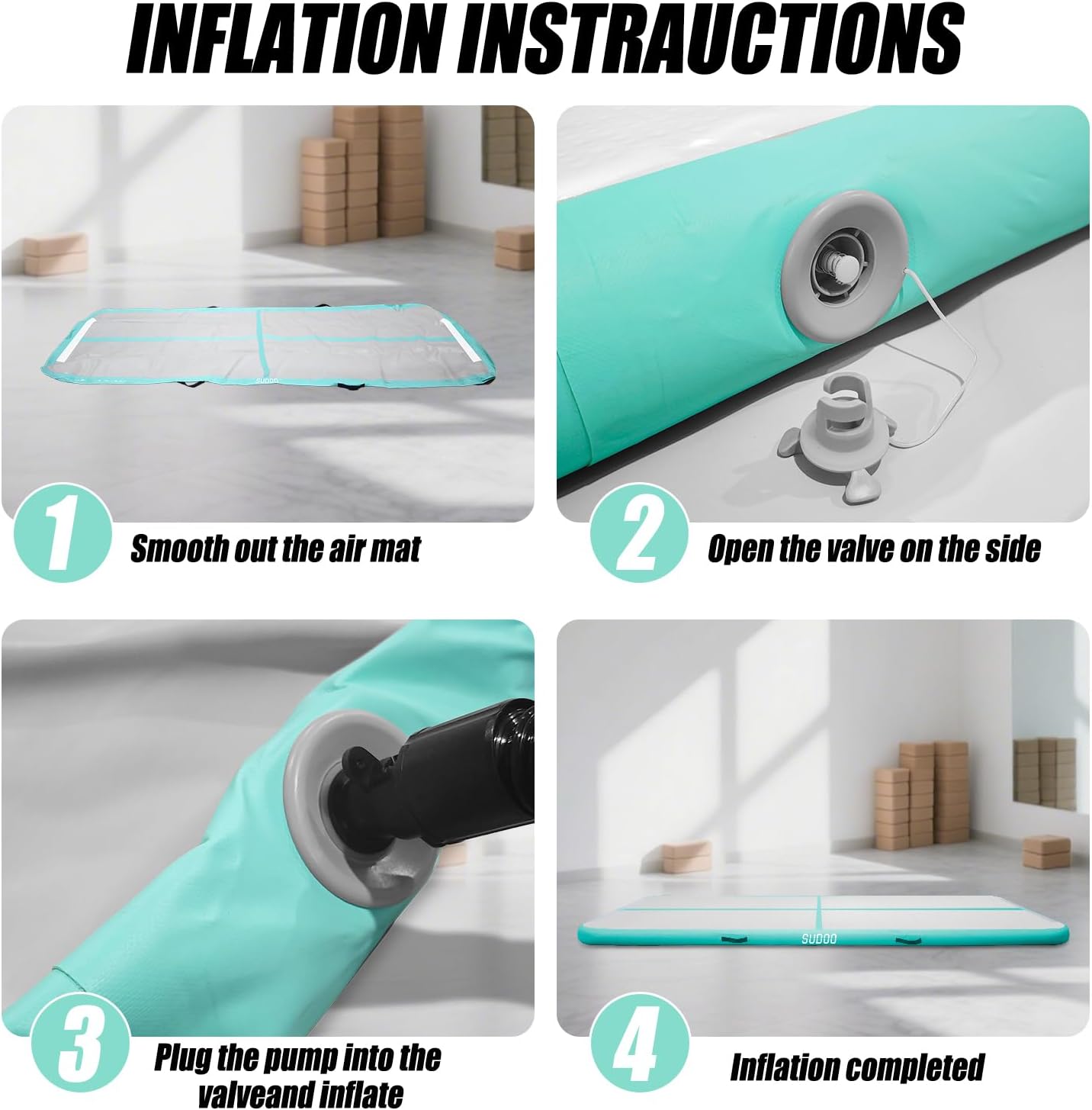 INFLATION INSTRAUCTIONS

SUDOO

1 Smooth out the air mat

2 Open the valve on the side

3 Plug the pump into the valveand inflate

SUDOO

4 Inflation completed