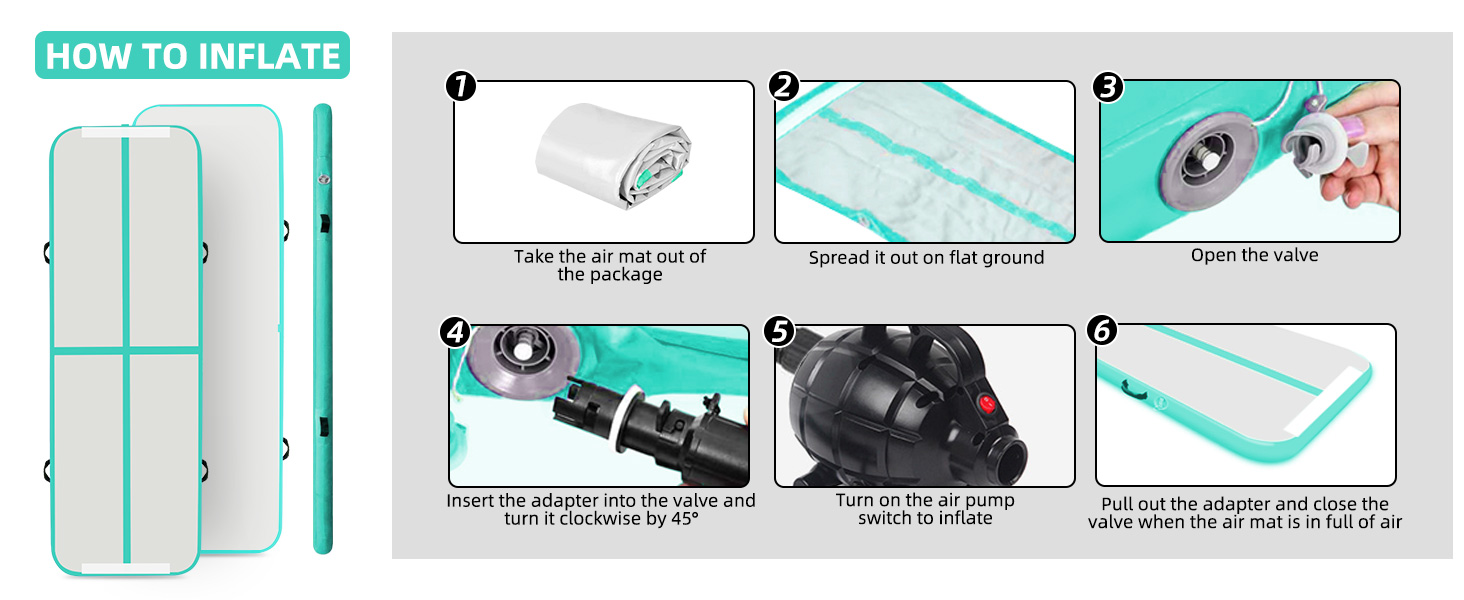 HOW TO INFLATE

1
Take the air mat out of the package

2
Spread it out on flat ground

3
Open the valve

4
Insert the adapter into the valve and turn it clockwise by 45°

5
Turn on the air pump switch to inflate

6
Pull out the adapter and close the valve when the air mat is in full of air