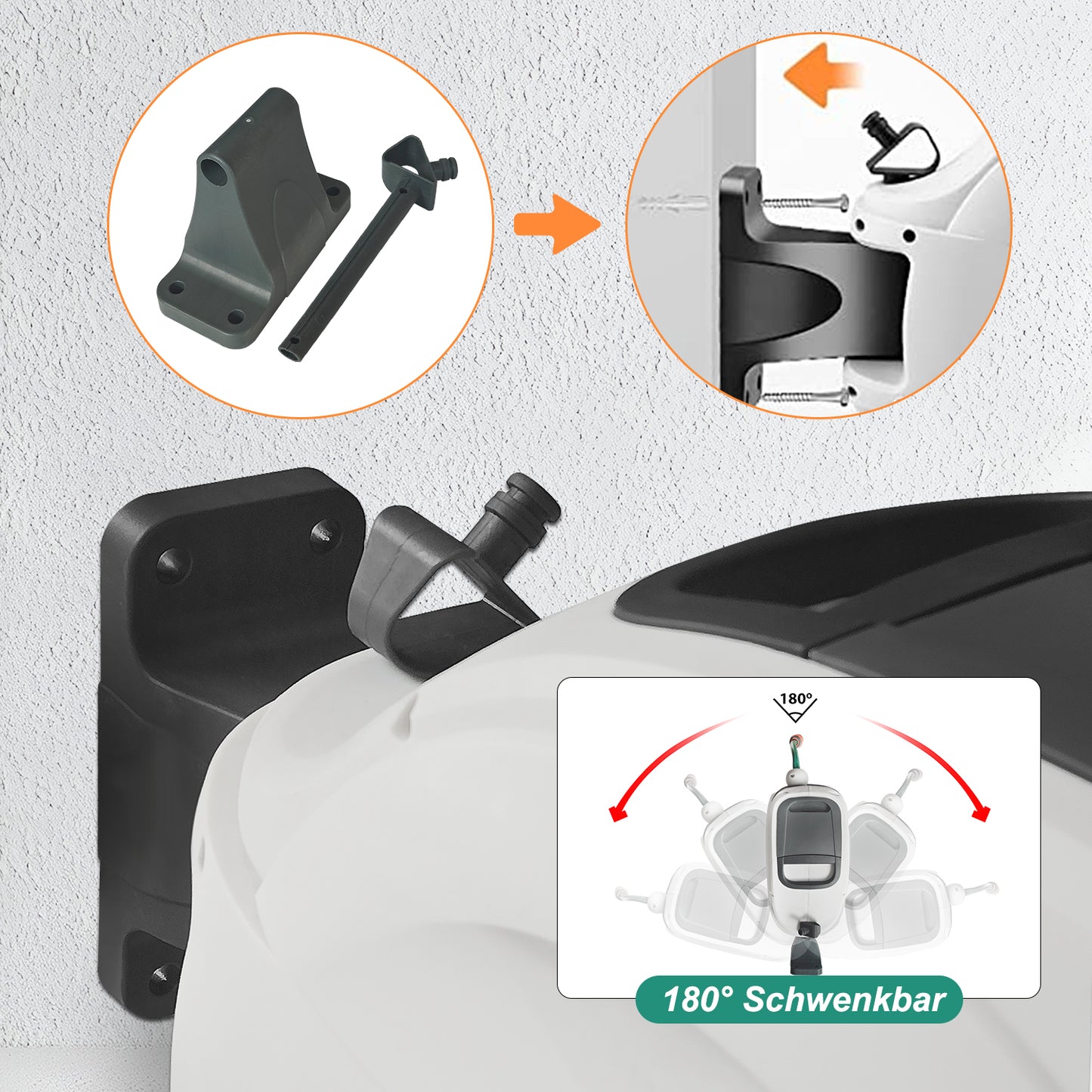 180°

180° Schwenkbar